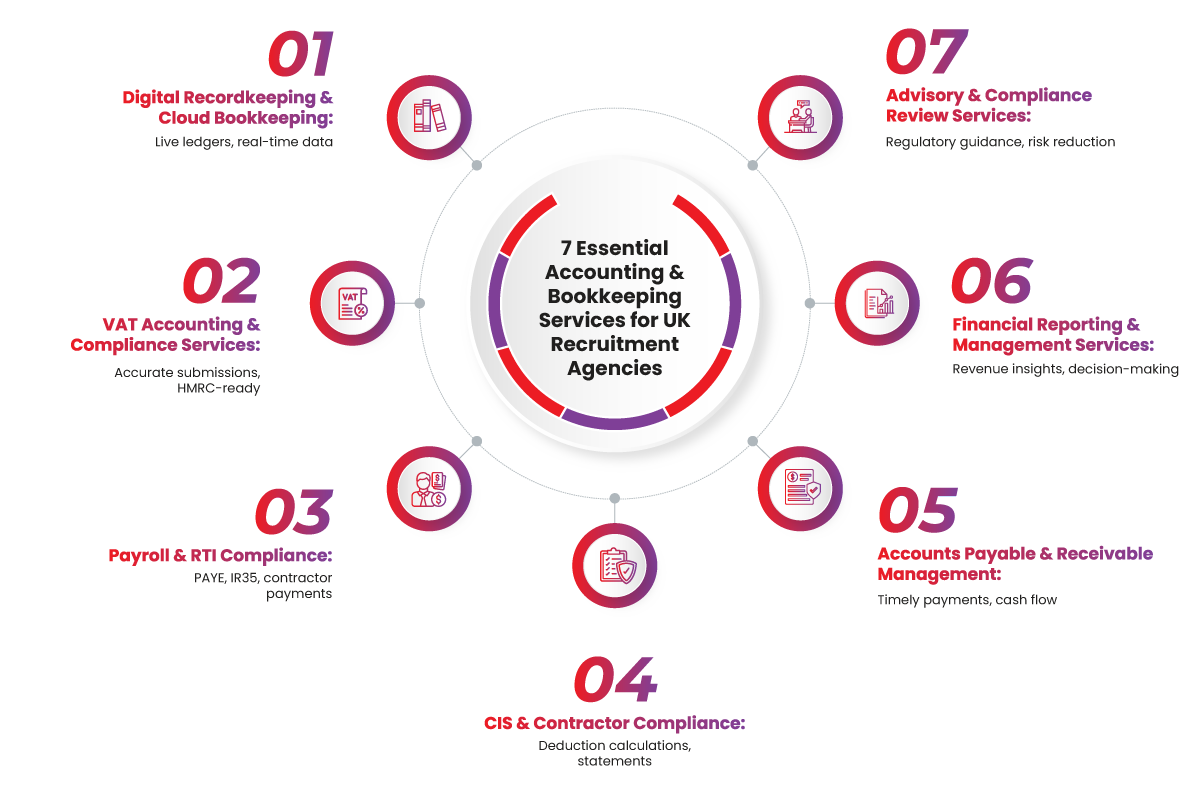 7 Essential Accounting & Bookkeeping Services for UK Recruitment Agencies

01
Digital Recordkeeping & Cloud Bookkeeping:
Live ledgers, real-time data

02
VAT Accounting & Compliance Services:
Accurate submissions, HMRC-ready

VAT

03
Payroll & RTI Compliance:
PAYE, IR35, contractor payments

04
CIS & Contractor Compliance:
Deduction calculations, statements

05
Accounts Payable & Receivable Management:
Timely payments, cash flow

06
Financial Reporting & Management Services:
Revenue insights, decision-making

07
Advisory & Compliance Review Services:
Regulatory guidance, risk reduction